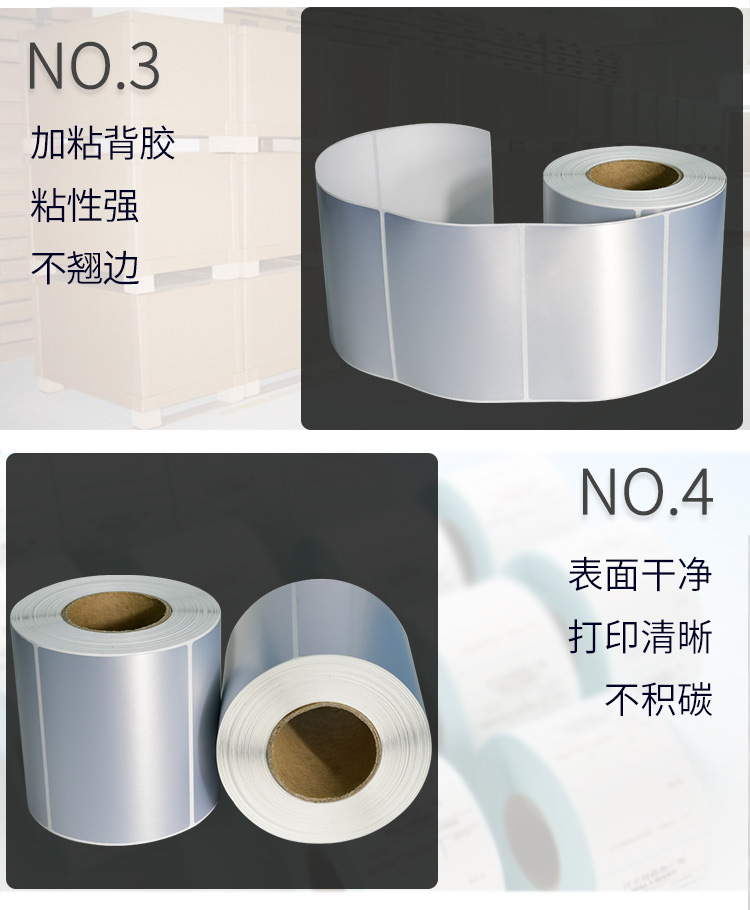 NO.3

加粘背胶

粘性强

不翘边

NO.4

表面干净

打印清晰

不积碳